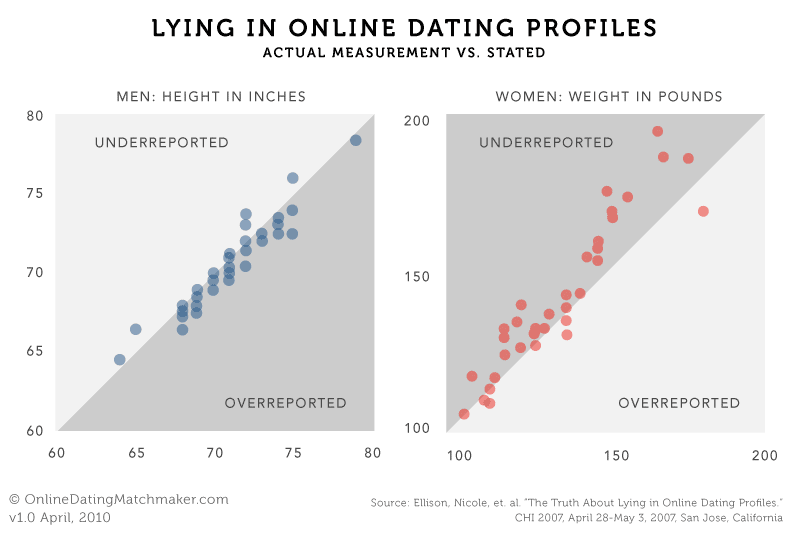 LYING IN ONLINE DATING PROFILES
ACTUAL MEASUREMENT VS. STATED

MEN: HEIGHT IN INCHES

80
75
70
65
60

UNDERREPORTED

OVERREPORTED

60 65 70 75 80

WOMEN: WEIGHT IN POUNDS

200
150
100

UNDERREPORTED

OVERREPORTED

100 150 200

© OnlineDatingMatchmaker.com
v1.0 April, 2010

Source: Ellison, Nicole, et. al. "The Truth About Lying in Online Dating Profiles." CHI 2007, April 28-May 3, 2007, San Jose, California